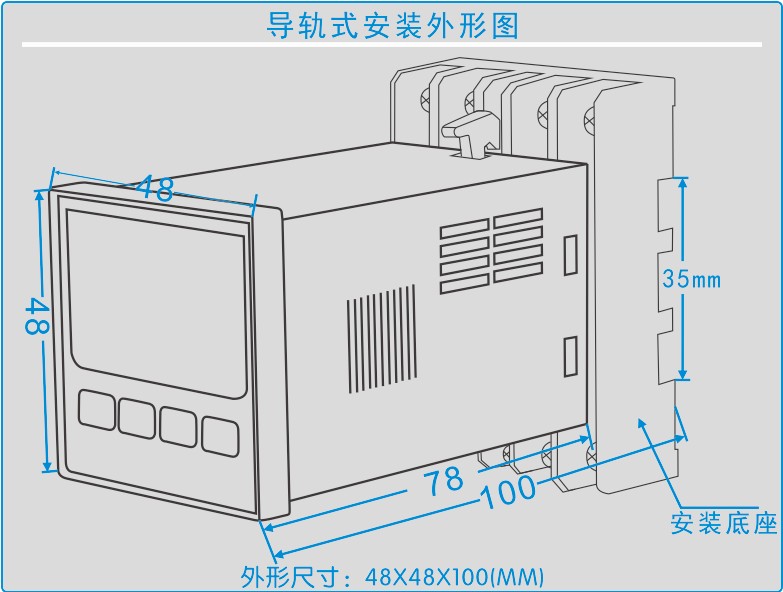 导轨式安装外形图

48

48

35mm

78

100

安装底座

外形尺寸：48X48X100(MM)